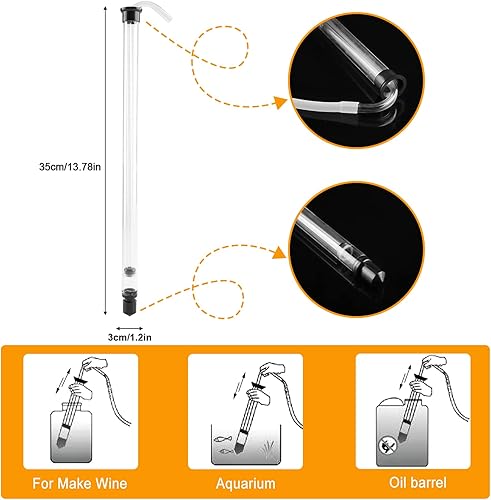 35cm/13.78in

3cm/1.2in

For Make Wine

Aquarium

Oil barrel