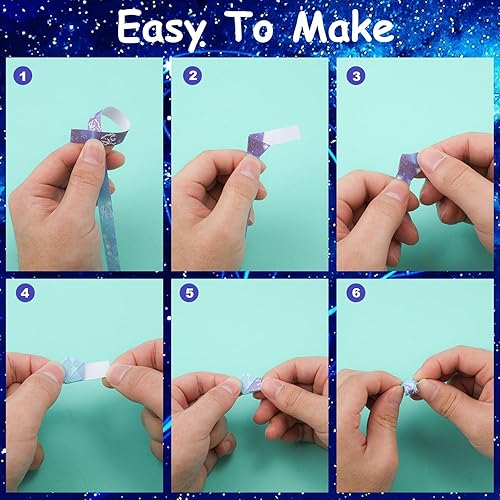 Easy To Make

1

2

3

4

5

6