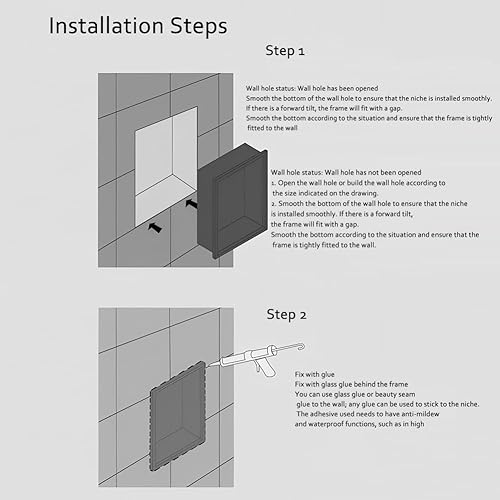 Installation Steps

Step 1

Wall hole status: Wall hole has been opened
Smooth the bottom of the wall hole to ensure that the niche is installed smoothly.
If there is a forward tilt, the frame will fit with a gap.
Smooth the bottom according to the situation and ensure that the frame is tightly fitted to the wall

Wall hole status: Wall hole has not been opened
1. Open the wall hole or build the wall hole according to the size indicated on the drawing.
2. Smooth the bottom of the wall hole to ensure that the niche is installed smoothly. If there is a forward tilt, the frame will fit with a gap.
Smooth the bottom according to the situation and ensure that the frame is tightly fitted to the wall.

Step 2

Fix with glue
Fix with glass glue behind the frame
You can use glass glue or beauty seam glue to the wall; any glue can be used to stick to the niche.
The adhesive used needs to have anti-mildew and waterproof functions, such as in high