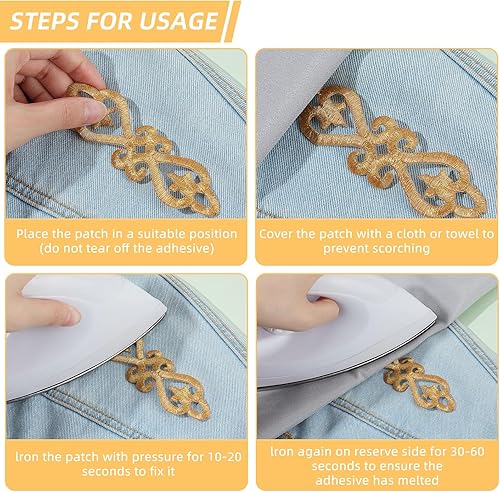 STEPS FOR USAGE

Place the patch in a suitable position (do not tear off the adhesive)

Cover the patch with a cloth or towel to prevent scorching

Iron the patch with pressure for 10-20 seconds to fix it

Iron again on reserve side for 30-60 seconds to ensure the adhesive has melted