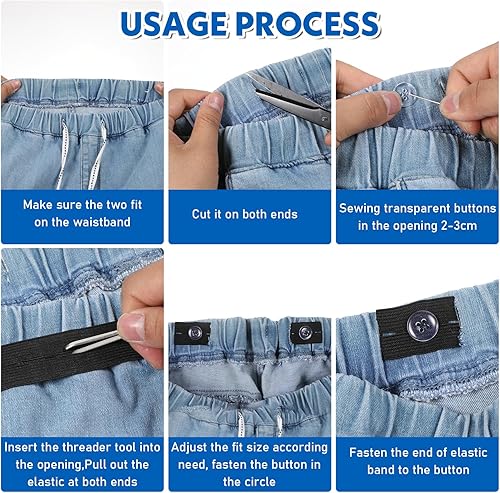 USAGE PROCESS

Make sure the two fit on the waistband

Cut it on both ends

Sewing transparent buttons in the opening 2-3cm

Insert the threader tool into the opening,Pull out the elastic at both ends

Adjust the fit size according need, fasten the button in the circle

Fasten the end of elastic band to the button