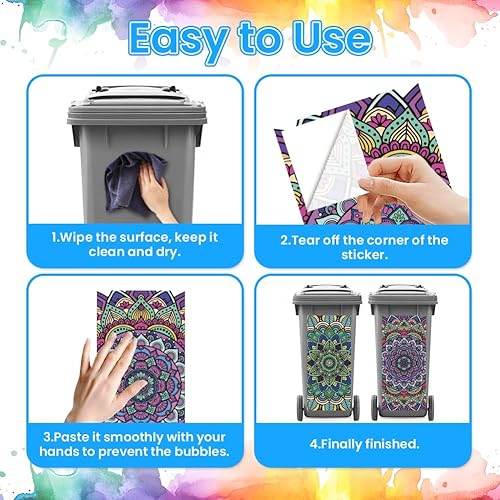 Easy to Use

1.Wipe the surface, keep it clean and dry.

2.Tear off the corner of the sticker.

3.Paste it smoothly with your hands to prevent the bubbles.

4.Finally finished.