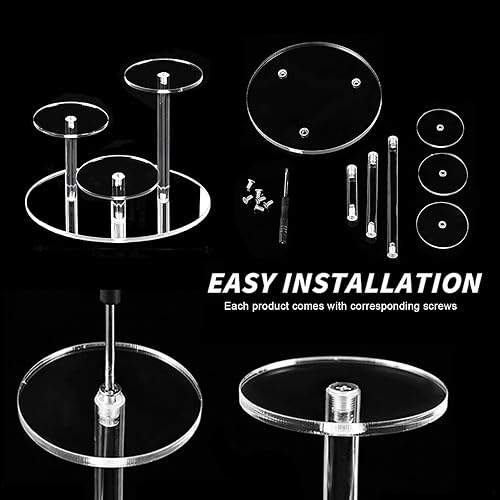 EASY INSTALLATION
Each product comes with corresponding screws