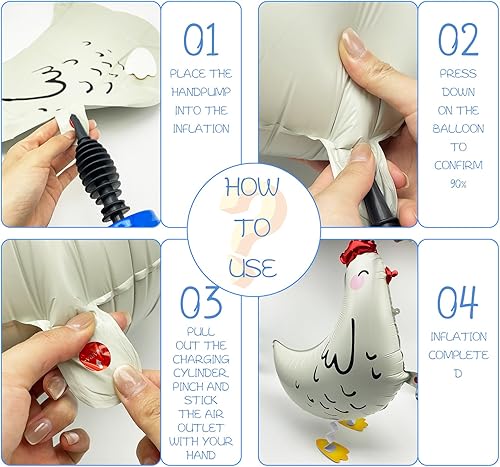 01
PLACE THE HANDPUMP INTO THE INFLATION

02
PRESS DOWN ON THE BALLOON TO CONFIRM 90%

HOW TO USE

03
PULL OUT THE CHARGING CYLINDER, PINCH AND STICK THE AIR OUTLET WITH YOUR HAND

04
INFLATION COMPLETE D