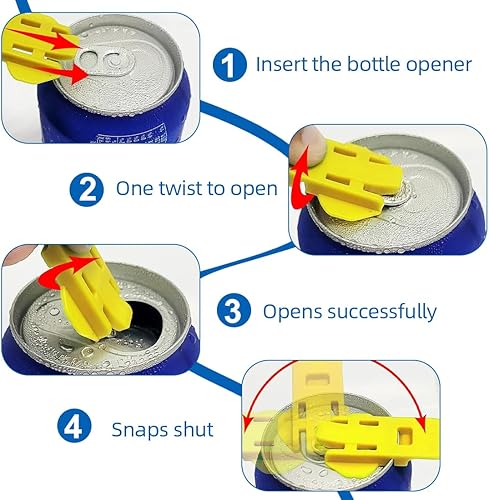 1 Insert the bottle opener

2 One twist to open

3 Opens successfully

4 Snaps shut