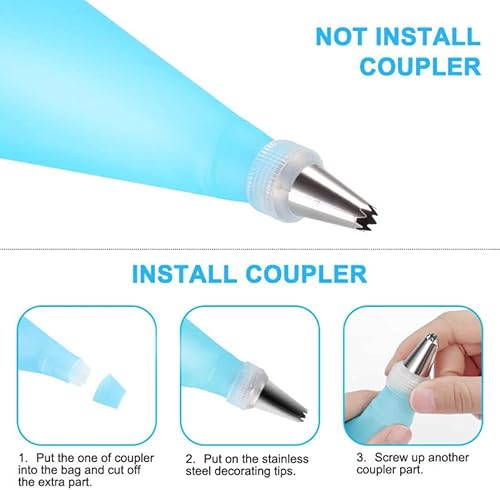 NOT INSTALL COUPLER

INSTALL COUPLER

1. Put the one of coupler into the bag and cut off the extra part.

2. Put on the stainless steel decorating tips.

3. Screw up another coupler part.