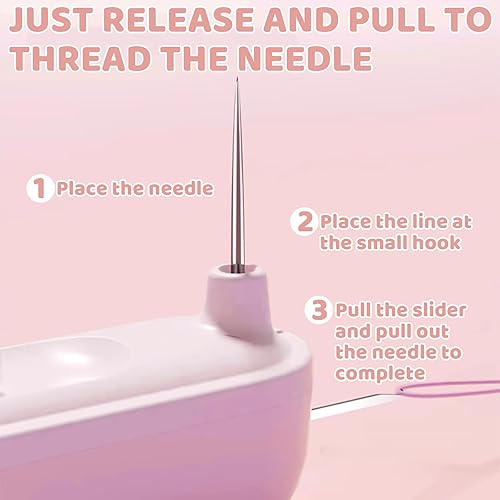 JUST RELEASE AND PULL TO THREAD THE NEEDLE

1 Place the needle

2 Place the line at the small hook

3 Pull the slider and pull out the needle to complete