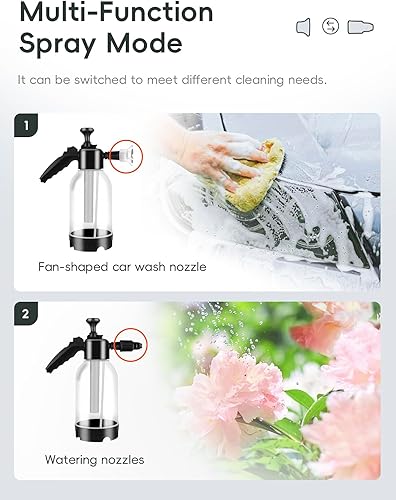 Multi-Function Spray Mode

It can be switched to meet different cleaning needs.

1

Fan-shaped car wash nozzle

2

Watering nozzles