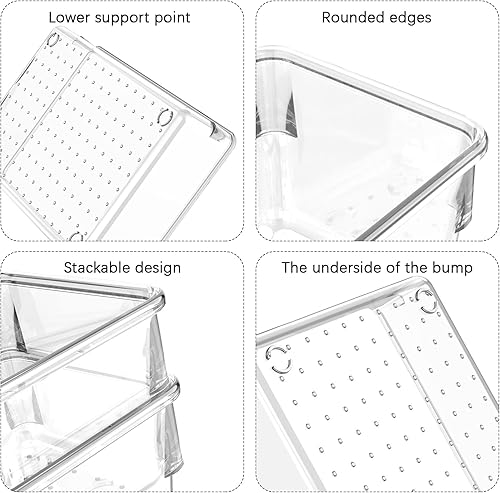 Lower support point

Rounded edges

Stackable design

The underside of the bump