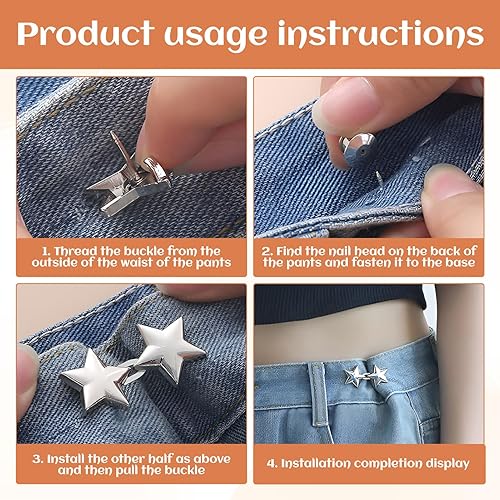 Product usage instructions

1. Thread the buckle from the outside of the waist of the pants

2. Find the nail head on the back of the pants and fasten it to the base

3. Install the other half as above and then pull the buckle

4. Installation completion display