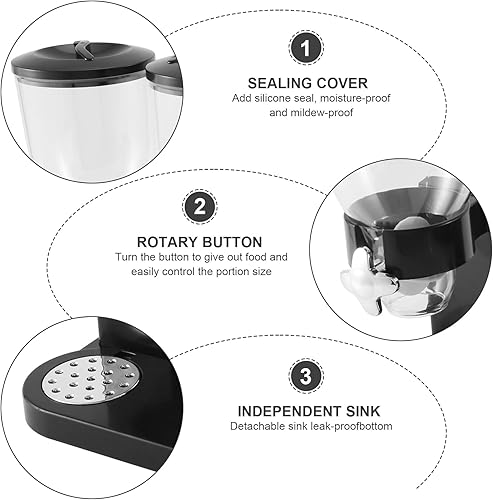 1

SEALING COVER
Add silicone seal, moisture-proof and mildew-proof

2

ROTARY BUTTON
Turn the button to give out food and easily control the portion size

3

INDEPENDENT SINK
Detachable sink leak-proofbottom