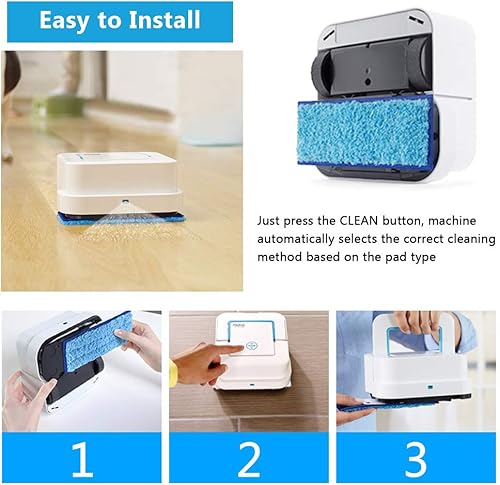 Easy to Install

Just press the CLEAN button, machine automatically selects the correct cleaning method based on the pad type

1

2

3