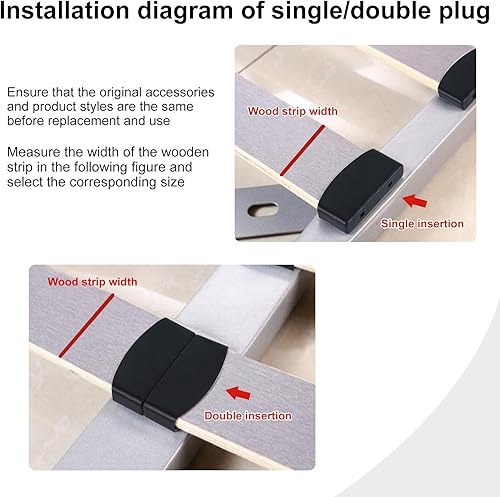 Installation diagram of single/double plug

Ensure that the original accessories and product styles are the same before replacement and use

Measure the width of the wooden strip in the following figure and select the corresponding size

Wood strip width

Single insertion

Wood strip width

Double insertion