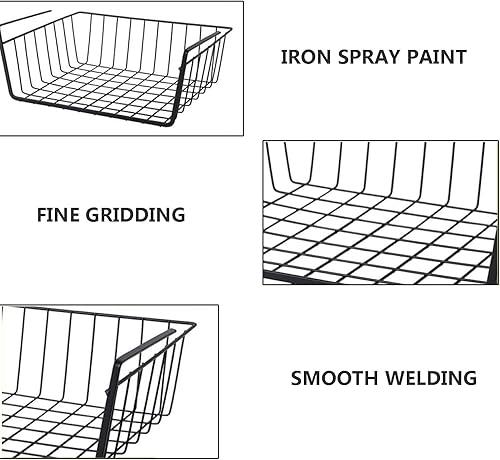 IRON SPRAY PAINT

FINE GRIDDING

SMOOTH WELDING