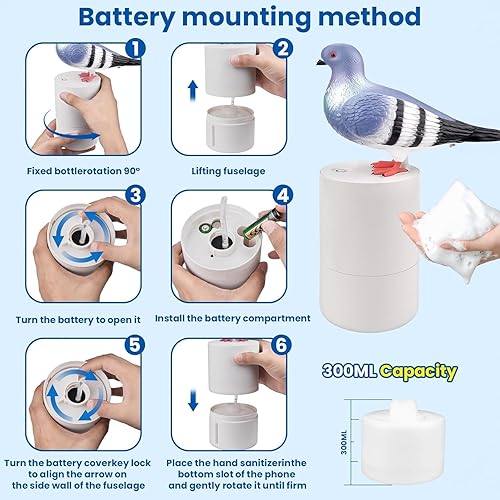 Battery mounting method

1

Fixed bottlerotation 90°

2

Lifting fuselage

3

Turn the battery to open it

4

Install the battery compartment

5

Turn the battery coverkey lock to align the arrow on the side wall of the fuselage

6

Place the hand sanitizerinthe bottom slot of the phone and gently rotate it until firm

300ML Capacity

300ML