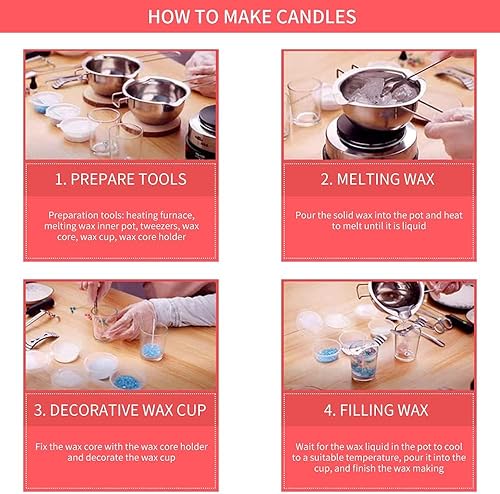 HOW TO MAKE CANDLES

1. PREPARE TOOLS

Preparation tools: heating furnace, melting wax inner pot, tweezers, wax core, wax cup, wax core holder

2. MELTING WAX

Pour the solid wax into the pot and heat to melt until it is liquid

3. DECORATIVE WAX CUP

Fix the wax core with the wax core holder and decorate the wax cup

4. FILLING WAX

Wait for the wax liquid in the pot to cool to a suitable temperature, pour it into the cup, and finish the wax making