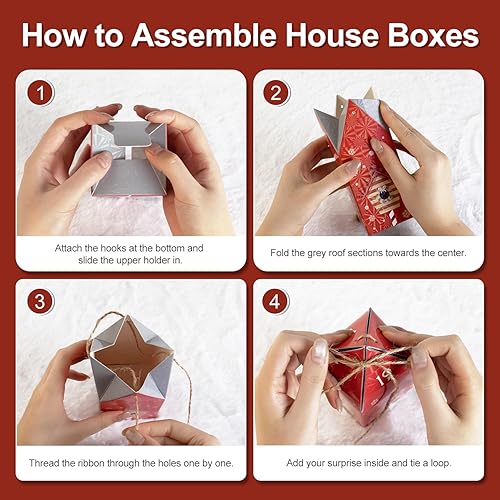 How to Assemble House Boxes

1

Attach the hooks at the bottom and slide the upper holder in.

2

Fold the grey roof sections towards the center.

3

Thread the ribbon through the holes one by one.

4

19

Add your surprise inside and tie a loop.