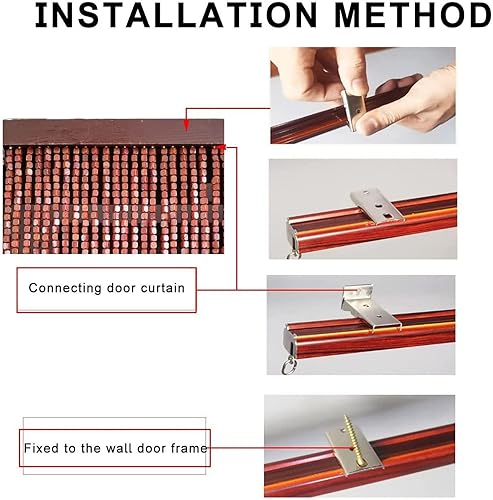 INSTALLATION METHOD

Connecting door curtain

Fixed to the wall door frame