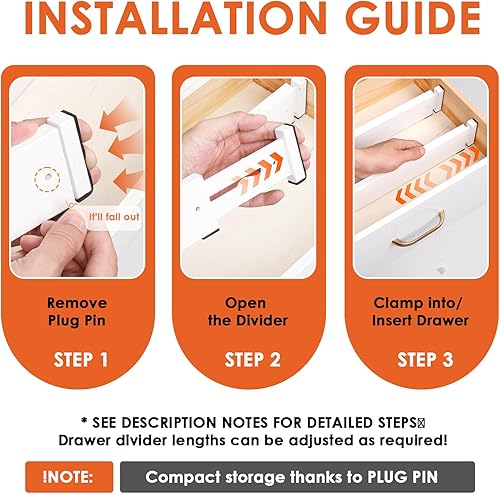 INSTALLATION GUIDE

It'll fall out

Remove Plug Pin

STEP 1

Open the Divider

STEP 2

Clamp into/ Insert Drawer

STEP 3

* SEE DESCRIPTION NOTES FOR DETAILED STEPS
Drawer divider lengths can be adjusted as required!

!NOTE:

Compact storage thanks to PLUG PIN