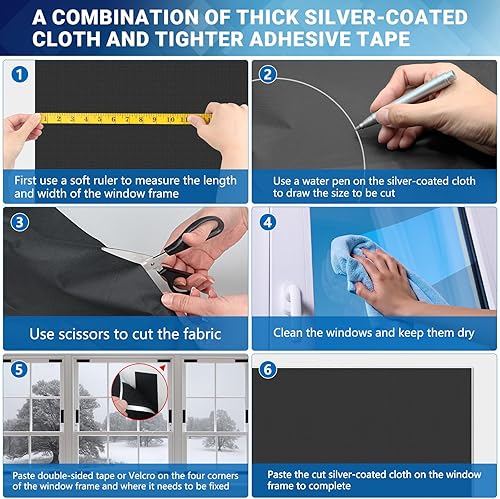 A COMBINATION OF THICK SILVER-COATED CLOTH AND TIGHTER ADHESIVE TAPE

1

1 2 3 4 5 6 7 8 9 10 11

First use a soft ruler to measure the length and width of the window frame

2

Use a water pen on the silver-coated cloth to draw the size to be cut

3

Use scissors to cut the fabric

4

Clean the windows and keep them dry

5

Paste double-sided tape or Velcro on the four corners of the window frame and where it needs to be fixed

6

Paste the cut silver-coated cloth on the window frame to complete