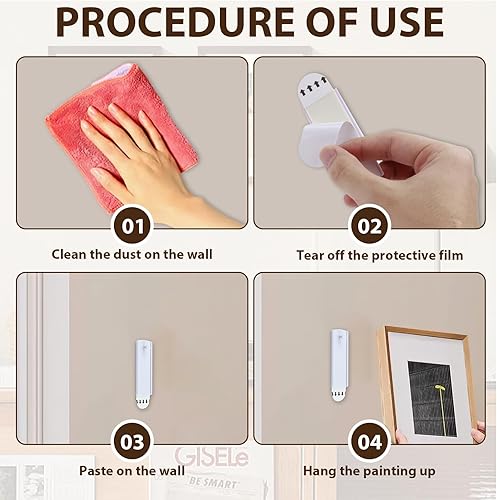 PROCEDURE OF USE

01

Clean the dust on the wall

02

Tear off the protective film

03

Paste on the wall

04

Hang the painting up

GISELe

BE SMART