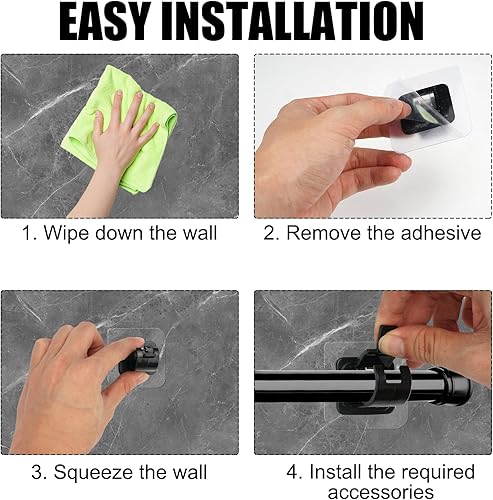 EASY INSTALLATION

1. Wipe down the wall

2. Remove the adhesive

3. Squeeze the wall

4. Install the required accessories