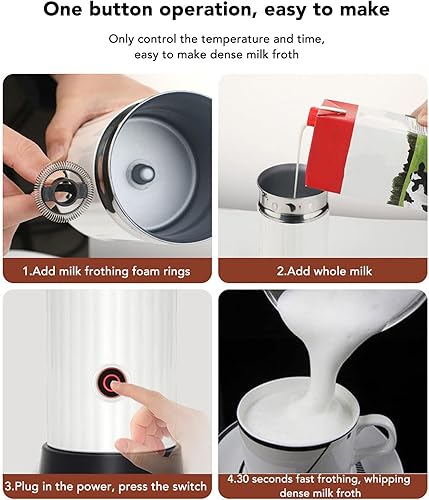 One button operation, easy to make

Only control the temperature and time, easy to make dense milk froth

1.Add milk frothing foam rings

2.Add whole milk

3.Plug in the power, press the switch

4.30 seconds fast frothing, whipping dense milk froth