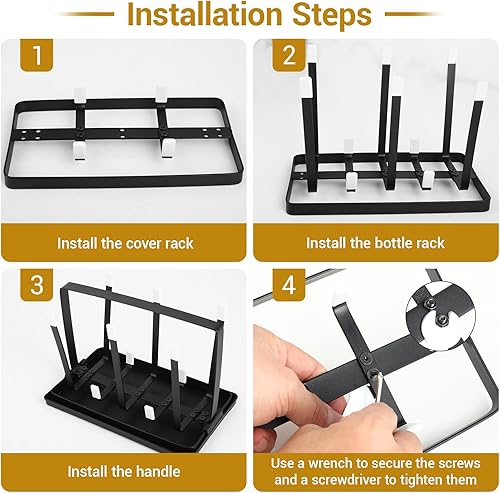 Installation Steps

1

Install the cover rack

2

Install the bottle rack

3

Install the handle

4

Use a wrench to secure the screws and a screwdriver to tighten them