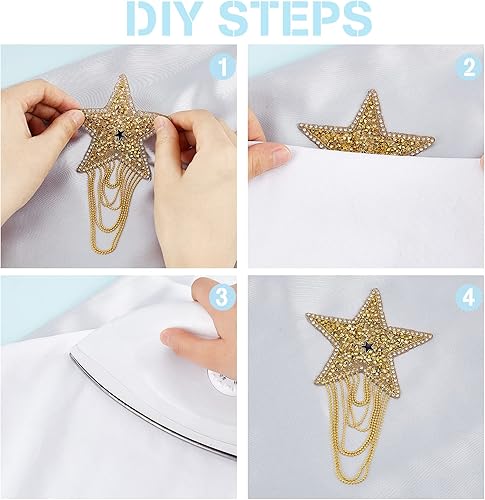 DIY STEPS

1

2

3

4