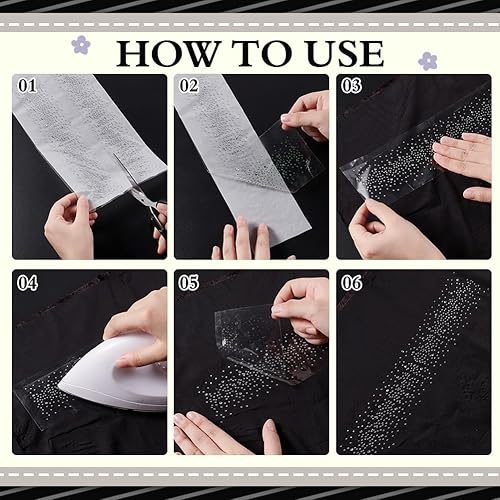 HOW TO USE

01

02

03

04

05

06