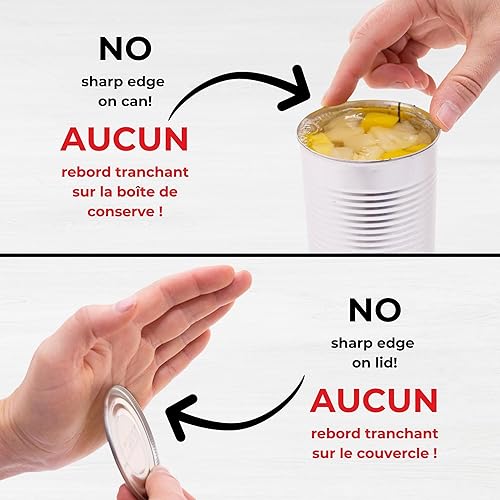 NO
sharp edge on can!
AUCUN
rebord tranchant sur la boîte de conserve !

NO
sharp edge on lid!
AUCUN
rebord tranchant sur le couvercle !