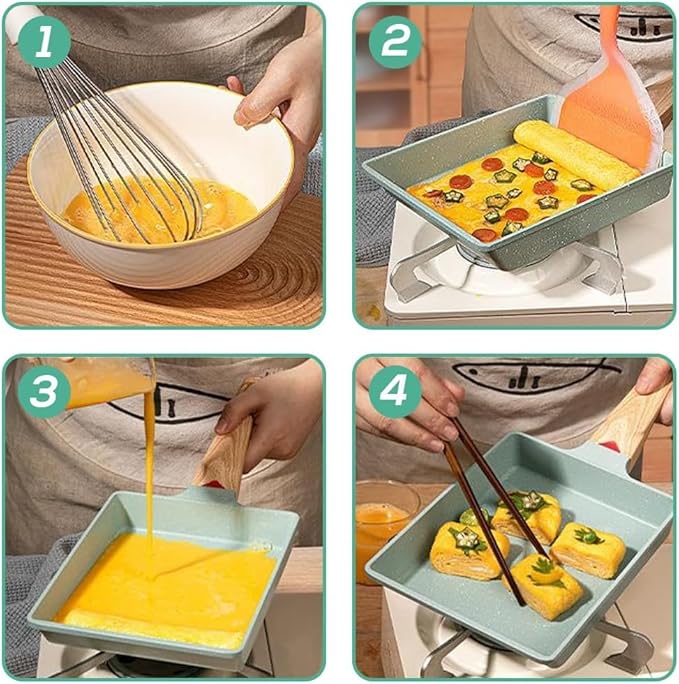 1

2

3

4