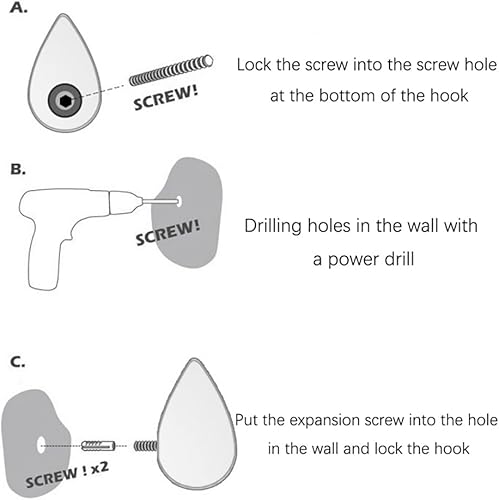 A.

SCREW!

Lock the screw into the screw hole at the bottom of the hook

B.

SCREW!

Drilling holes in the wall with a power drill

C.

SCREW ! x2

Put the expansion screw into the hole in the wall and lock the hook