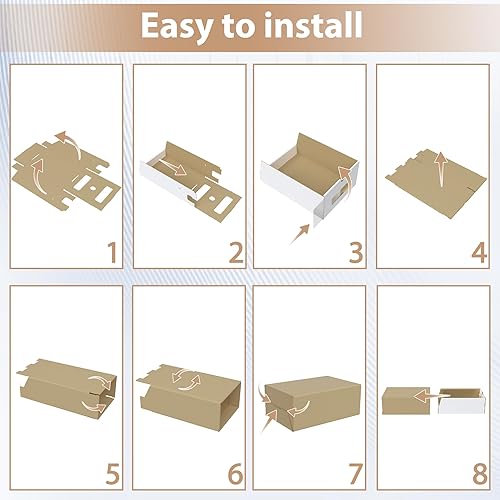 Easy to install

1

2

3

4

5

6

7

8