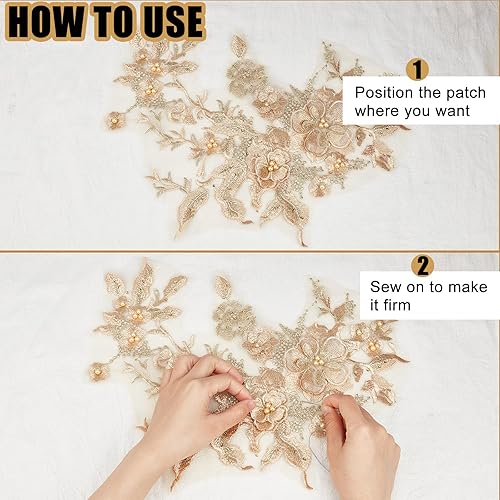 HOW TO USE

1

Position the patch where you want

2

Sew on to make it firm