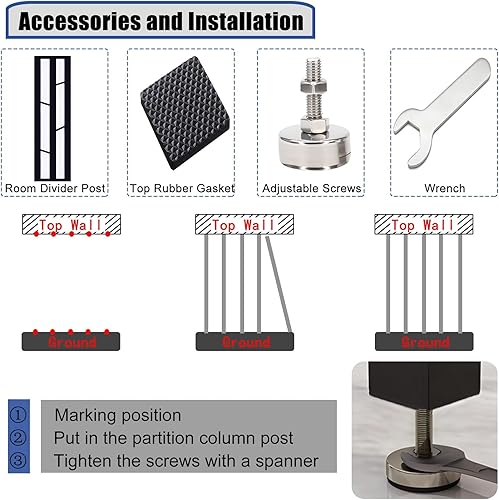 Accessories and Installation

Room Divider Post

Top Rubber Gasket

Adjustable Screws

Wrench

Top Wall

Ground

Top Wall

Ground

Top Wall

Ground

① Marking position
② Put in the partition column post
③ Tighten the screws with a spanner