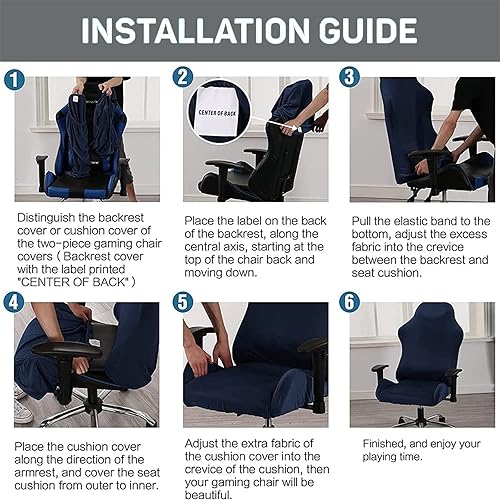 INSTALLATION GUIDE

1

Distinguish the backrest cover or cushion cover of the two-piece gaming chair covers ( Backrest cover with the label printed "CENTER OF BACK" )

2

CENTER OF BACK

Place the label on the back of the backrest, along the central axis, starting at the top of the chair back and moving down.

3

Pull the elastic band to the bottom, adjust the excess fabric into the crevice between the backrest and seat cushion.

4

Place the cushion cover along the direction of the armrest, and cover the seat cushion from outer to inner.

5

Adjust the extra fabric of the cushion cover into the crevice of the cushion, then your gaming chair will be beautiful.

6

Finished, and enjoy your playing time.