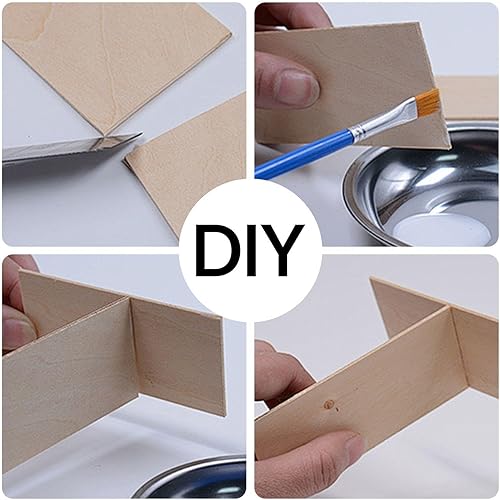 DIY