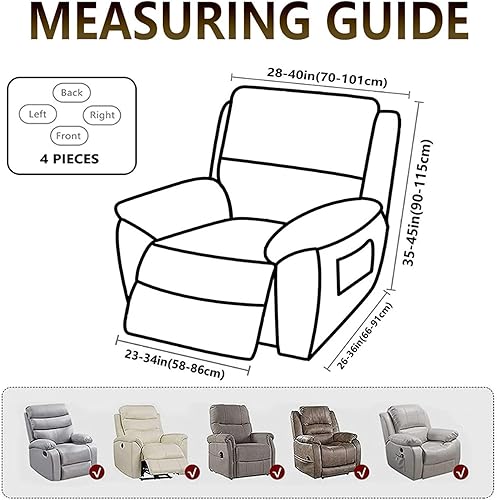 MEASURING GUIDE

Back
Left
Right
Front
4 PIECES

28-40in(70-101cm)

35-45in(90-115cm)

26-36in(66-91cm)

23-34in(58-86cm)