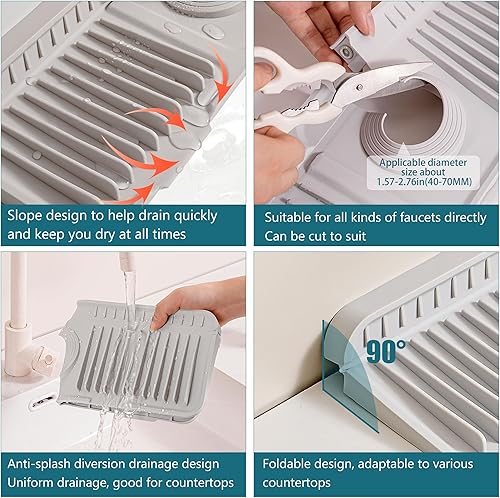 Slope design to help drain quickly and keep you dry at all times

Applicable diameter size about 1.57-2.76in(40-70MM)

Suitable for all kinds of faucets directly
Can be cut to suit

Anti-splash diversion drainage design
Uniform drainage, good for countertops

90°

Foldable design, adaptable to various countertops