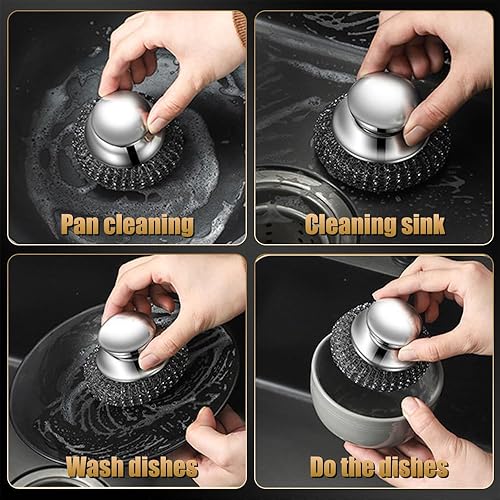 Pan cleaning

Cleaning sink

Wash dishes

Do the dishes