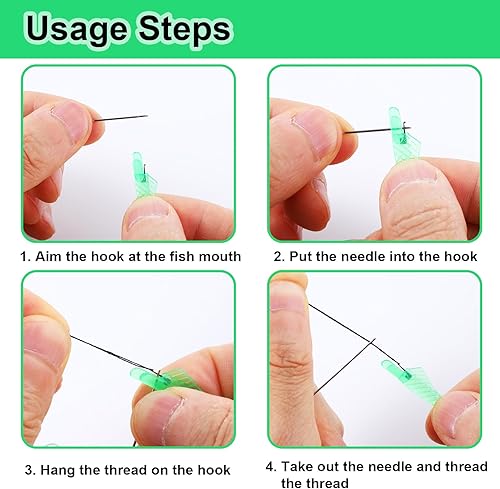 Usage Steps

1. Aim the hook at the fish mouth

2. Put the needle into the hook

3. Hang the thread on the hook

4. Take out the needle and thread the thread