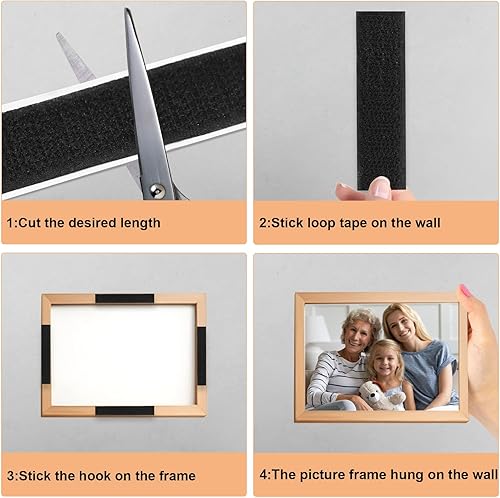 1:Cut the desired length

2:Stick loop tape on the wall

3:Stick the hook on the frame

4:The picture frame hung on the wall