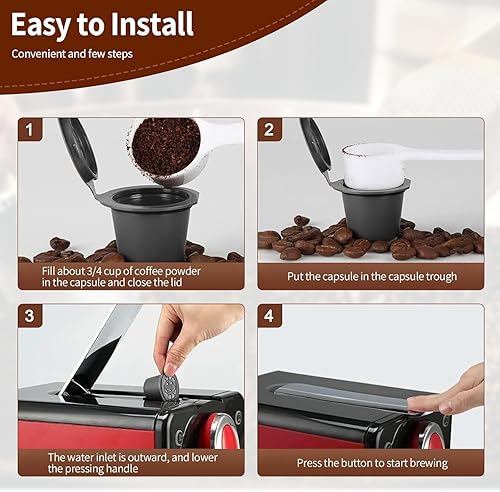 Easy to Install

Convenient and few steps

1

Fill about 3/4 cup of coffee powder in the capsule and close the lid

2

Put the capsule in the capsule trough

3

The water inlet is outward, and lower the pressing handle

4

Press the button to start brewing