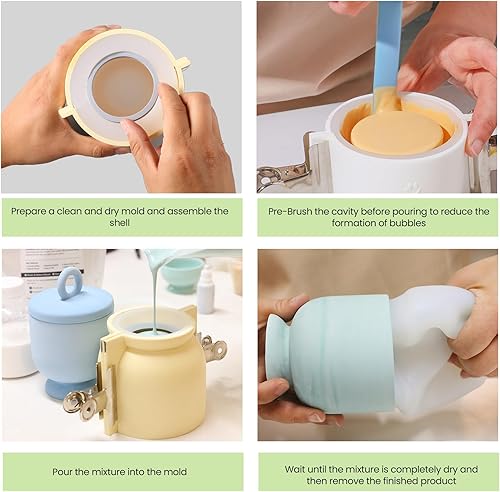 Prepare a clean and dry mold and assemble the shell

Pre-Brush the cavity before pouring to reduce the formation of bubbles

Pour the mixture into the mold

Wait until the mixture is completely dry and then remove the finished product