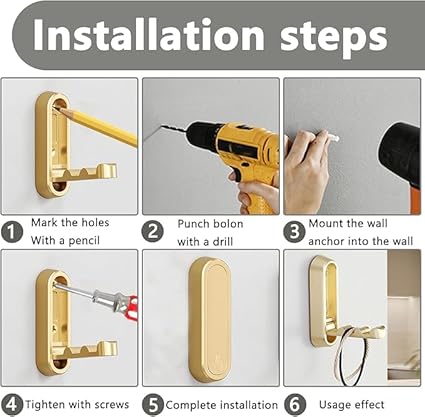 Installation steps

1 Mark the holes With a pencil

2 Punch bolon with a drill

3 Mount the wall anchor into the wall

4 Tighten with screws

5 Complete installation

6 Usage effect