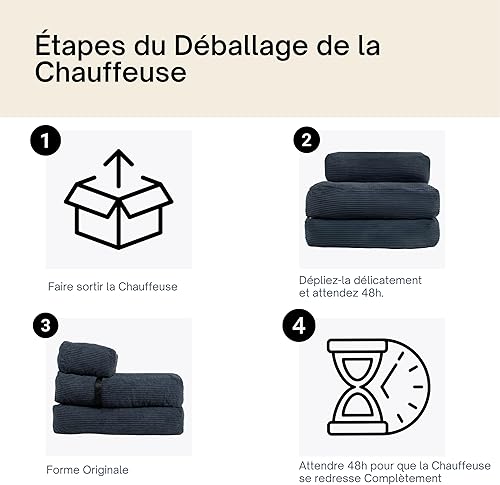 Étapes du Déballage de la Chauffeuse

1

Faire sortir la Chauffeuse

2

Dépliez-la délicatement et attendez 48h.

3

Forme Originale

4

Attendre 48h pour que la Chauffeuse se redresse Complètement