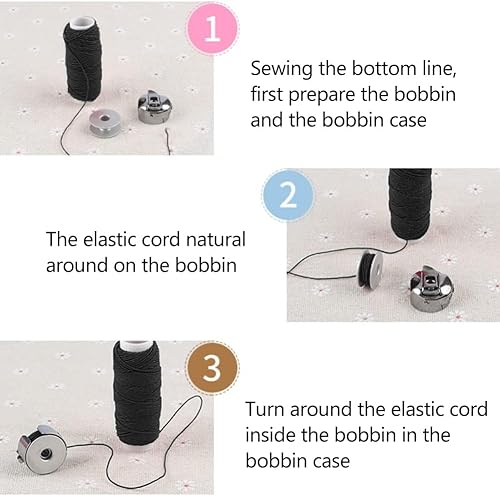 1

Sewing the bottom line, first prepare the bobbin and the bobbin case

2

The elastic cord natural around on the bobbin

3

Turn around the elastic cord inside the bobbin in the bobbin case