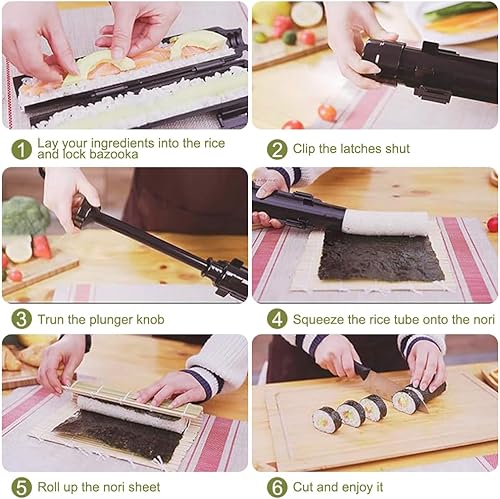 1 Lay your ingredients into the rice and lock bazooka

2 Clip the latches shut

3 Trun the plunger knob

4 Squeeze the rice tube onto the nori

5 Roll up the nori sheet

6 Cut and enjoy it