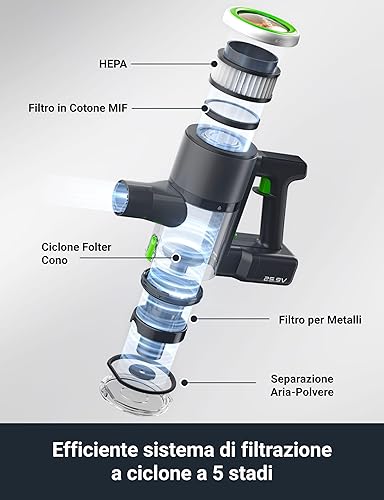 HEPA

Filtro in Cotone MIF

Ciclone Folter Cono

25.9V

Filtro per Metalli

Separazione Aria-Polvere

Efficiente sistema di filtrazione a ciclone a 5 stadi